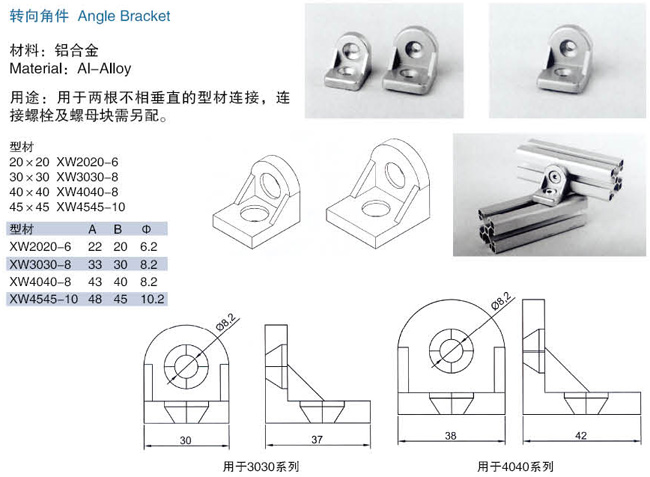 转向角件 Angle Bracket

材料：铝合金
Material：Al-Alloy

用途：用于两根不相垂直的型材连接，连接螺栓及螺母块需另配。

型材
20×20 XW2020-6
30×30 XW3030-8
40×40 XW4040-8
45×45 XW4545-10

| 型材 | A | B | Φ |
|---|---|---|---|
| XW2020-6 | 22 | 20 | 6.2 |
| XW3030-8 | 33 | 30 | 8.2 |
| XW4040-8 | 43 | 40 | 8.2 |
| XW4545-10 | 48 | 45 | 10.2 |

Ø8.2
30
37
用于3030系列

Ø8.2
38
42
用于4040系列