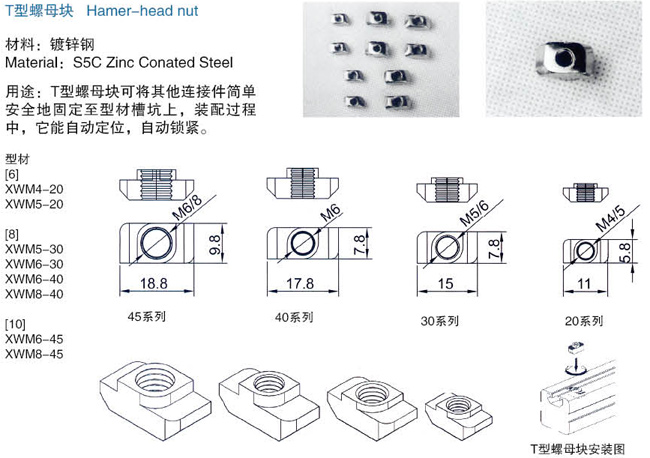 T型螺母块 Hamer-head nut

材料：镀锌钢
Material：S5C Zinc Conated Steel

用途：T型螺母块可将其他连接件简单安全地固定至型材槽坑上，装配过程中，它能自动定位，自动锁紧。

型材
[6]
XWM4-20
XWM5-20

[8]
XWM5-30
XWM6-30
XWM6-40
XWM8-40

[10]
XWM6-45
XWM8-45

M6/8
9.8
18.8
45系列

M6
7.8
17.8
40系列

M5/6
7.8
15
30系列

M4/5
5.8
11
20系列

T型螺母块安装图